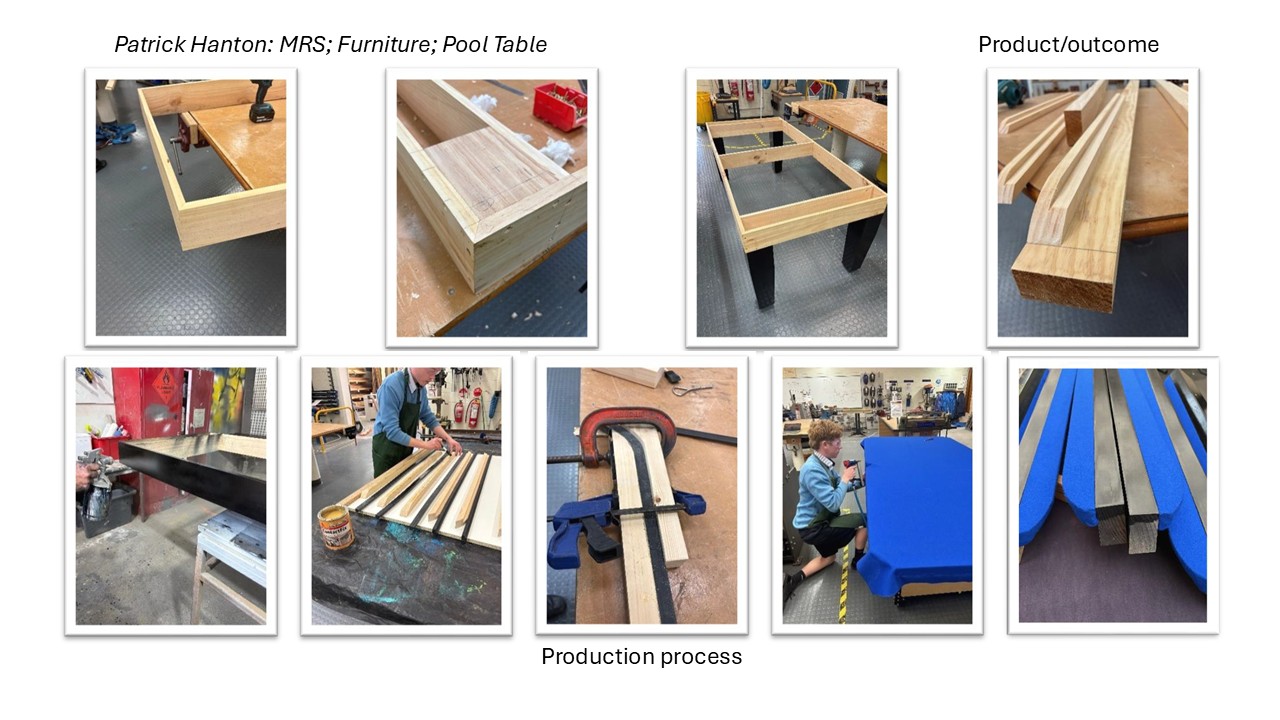 Patrick Hanton: MRS; Furniture; Pool Table

Product/outcome

Production process